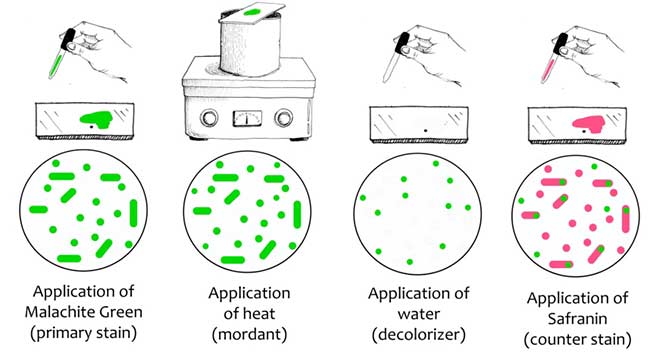 Application of Malachite Green (primary stain)

Application of heat (mordant)

Application of water (decolorizer)

Application of Safranin (counter stain)